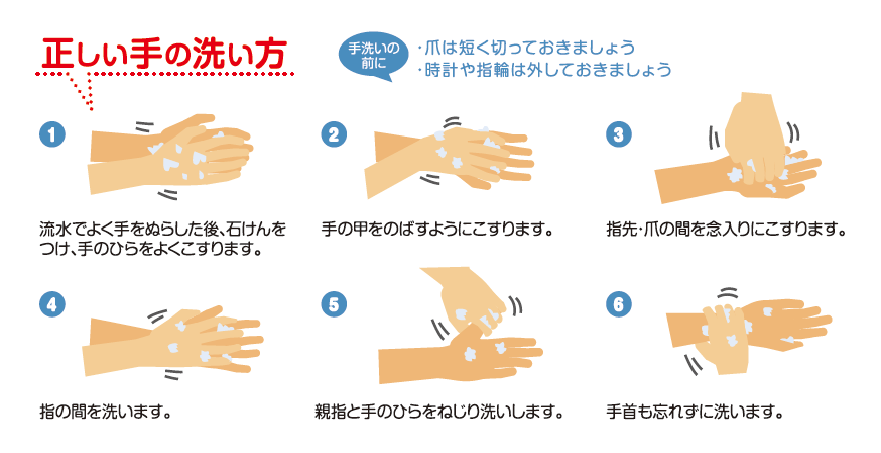 正しい手の洗い方

手洗いの前に
・爪は短く切っておきましょう
・時計や指輪は外しておきましょう

1
流水でよく手をぬらした後、石けんをつけ、手のひらをよくこすります。

2
手の甲をのばすようにこすります。

3
指先・爪の間を念入りにこすります。

4
指の間を洗います。

5
親指と手のひらをねじり洗いします。

6
手首も忘れずに洗います。